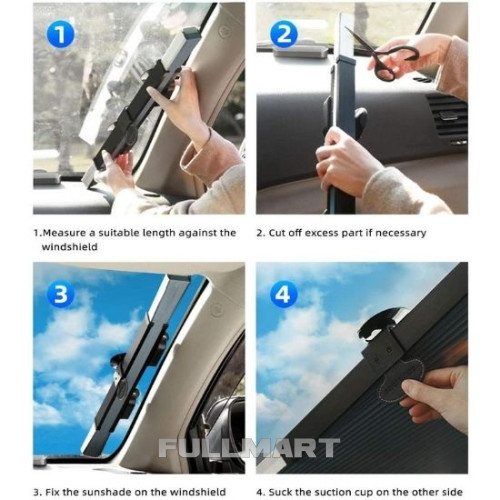 1

2

1.Measure a suitable length against the windshield

2. Cut off excess part if necessary

3

4

FULLMART

3. Fix the sunshade on the windshield

4. Suck the suction cup on the other side